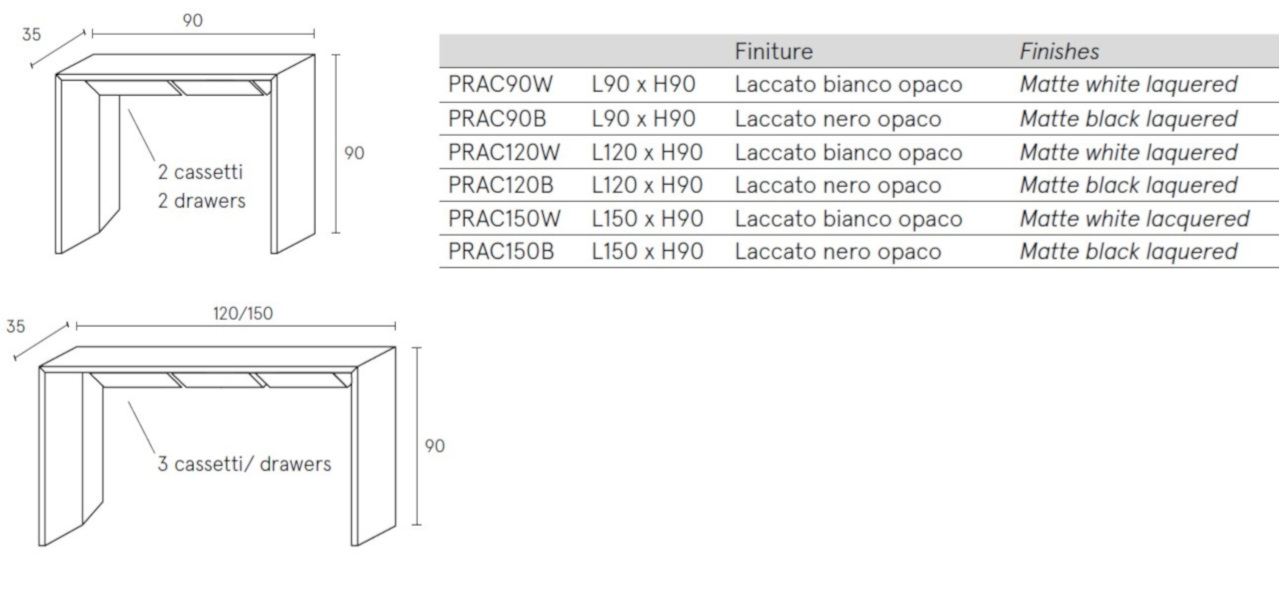 35
90
90
2 cassetti
2 drawers

| | | Finiture | Finishes |
|---|---|---|---|
| PRAC90W | L90 x H90 | Laccato bianco opaco | Matte white laquered |
| PRAC90B | L90 x H90 | Laccato nero opaco | Matte black laquered |
| PRAC120W | L120 x H90 | Laccato bianco opaco | Matte white laquered |
| PRAC120B | L120 x H90 | Laccato nero opaco | Matte black laquered |
| PRAC150W | L150 x H90 | Laccato bianco opaco | Matte white lacquered |
| PRAC150B | L150 x H90 | Laccato nero opaco | Matte black laquered |

35
120/150
90
3 cassetti/ drawers