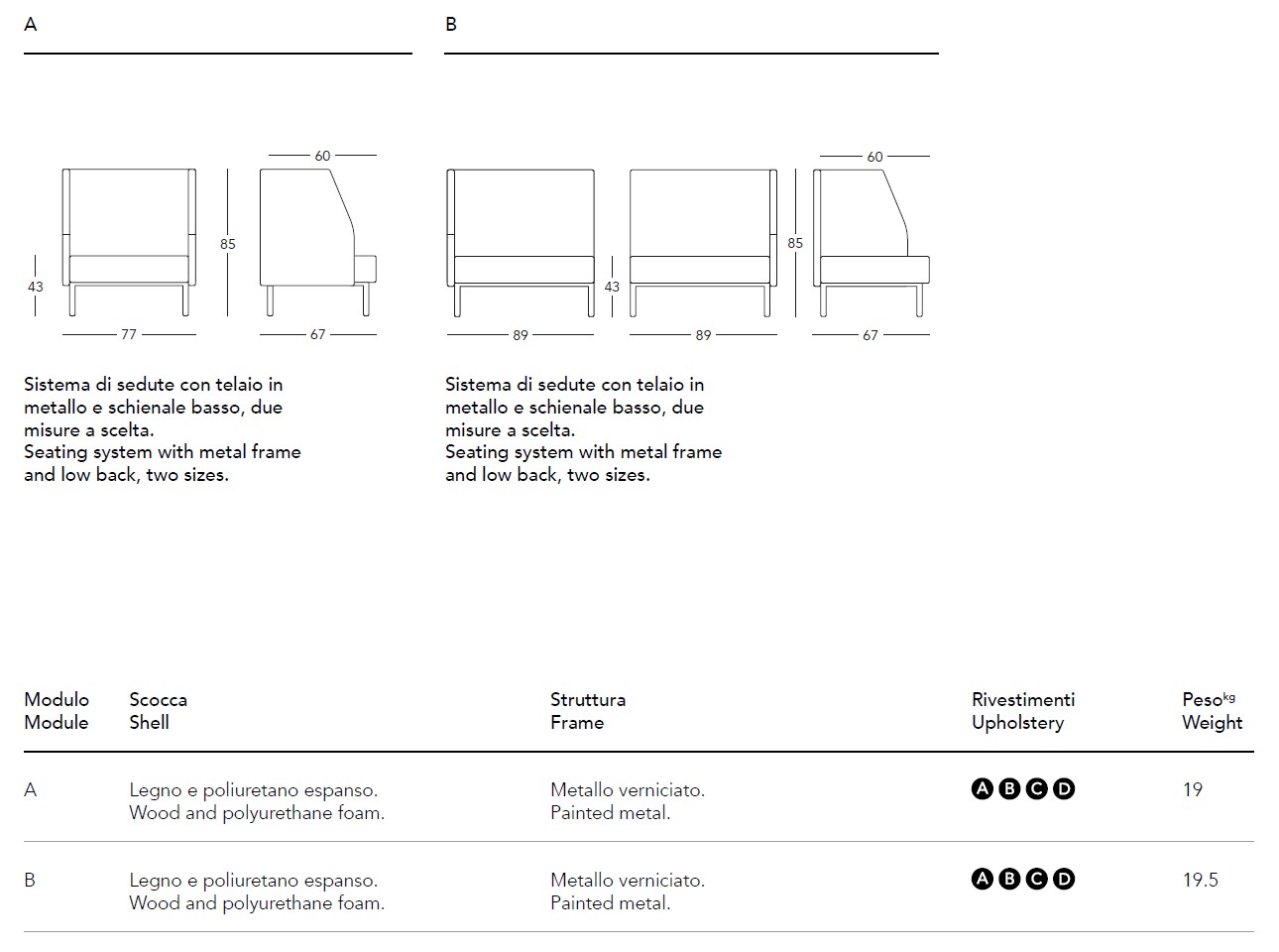 A

60

85

43

77

67

Sistema di sedute con telaio in metallo e schienale basso, due misure a scelta.
Seating system with metal frame and low back, two sizes.

B

60

85

43

89

89

67

Sistema di sedute con telaio in metallo e schienale basso, due misure a scelta.
Seating system with metal frame and low back, two sizes.

| Modulo Module | Scocca Shell | Struttura Frame | Rivestimenti Upholstery | Peso$^{kg}$ Weight |
|---|---|---|---|---|
| A | Legno e poliuretano espanso. Wood and polyurethane foam. | Metallo verniciato. Painted metal. | A B C D | 19 |
| B | Legno e poliuretano espanso. Wood and polyurethane foam. | Metallo verniciato. Painted metal. | A B C D | 19.5 |