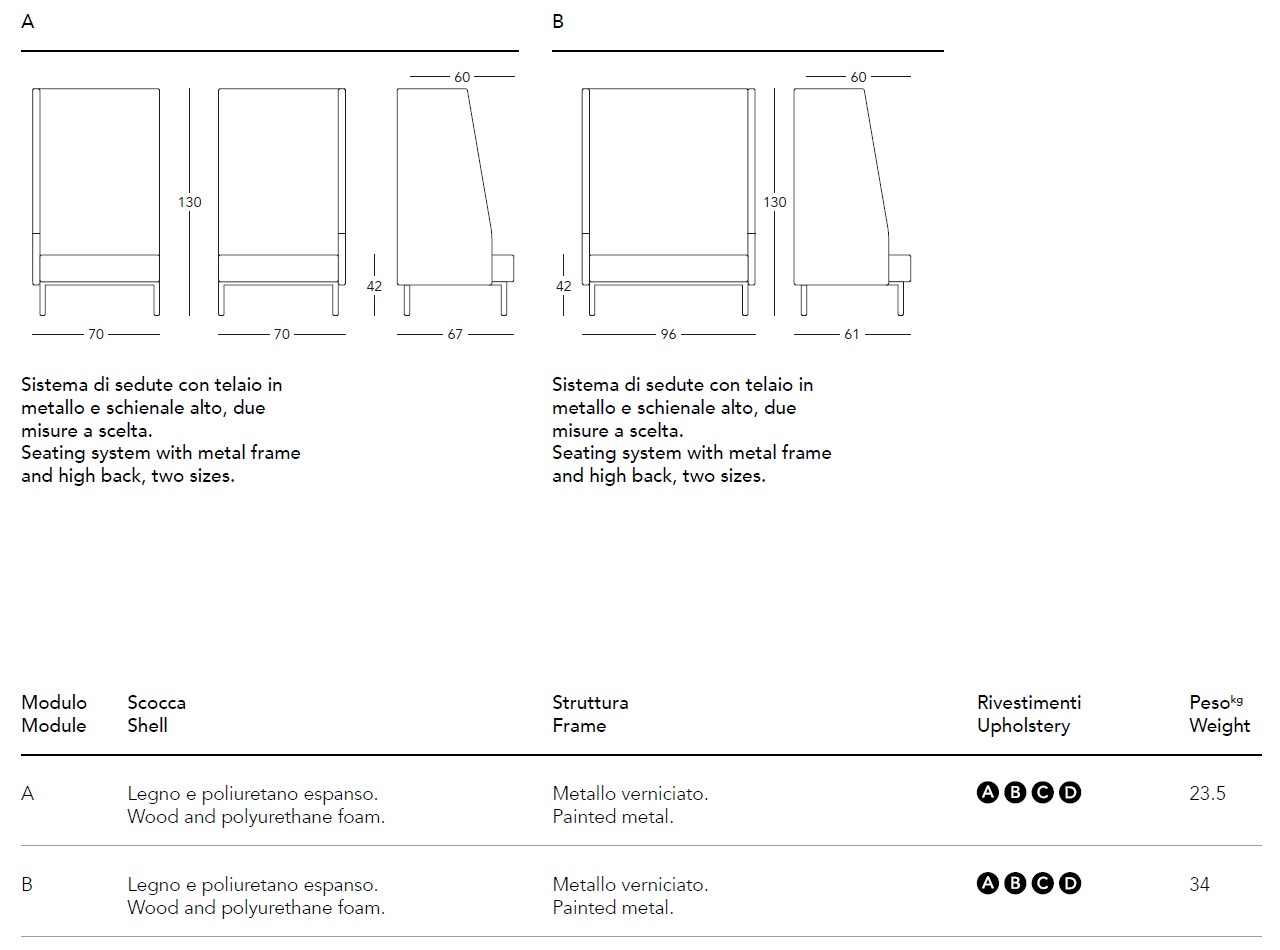 A

60

130

42

70

70

67

Sistema di sedute con telaio in metallo e schienale alto, due misure a scelta.
Seating system with metal frame and high back, two sizes.

B

60

130

42

96

61

Sistema di sedute con telaio in metallo e schienale alto, due misure a scelta.
Seating system with metal frame and high back, two sizes.

| Modulo Module | Scocca Shell | Struttura Frame | Rivestimenti Upholstery | Peso$^{kg}$ Weight |
|---|---|---|---|---|
| A | Legno e poliuretano espanso. Wood and polyurethane foam. | Metallo verniciato. Painted metal. | A B C D | 23.5 |
| B | Legno e poliuretano espanso. Wood and polyurethane foam. | Metallo verniciato. Painted metal. | A B C D | 34 |