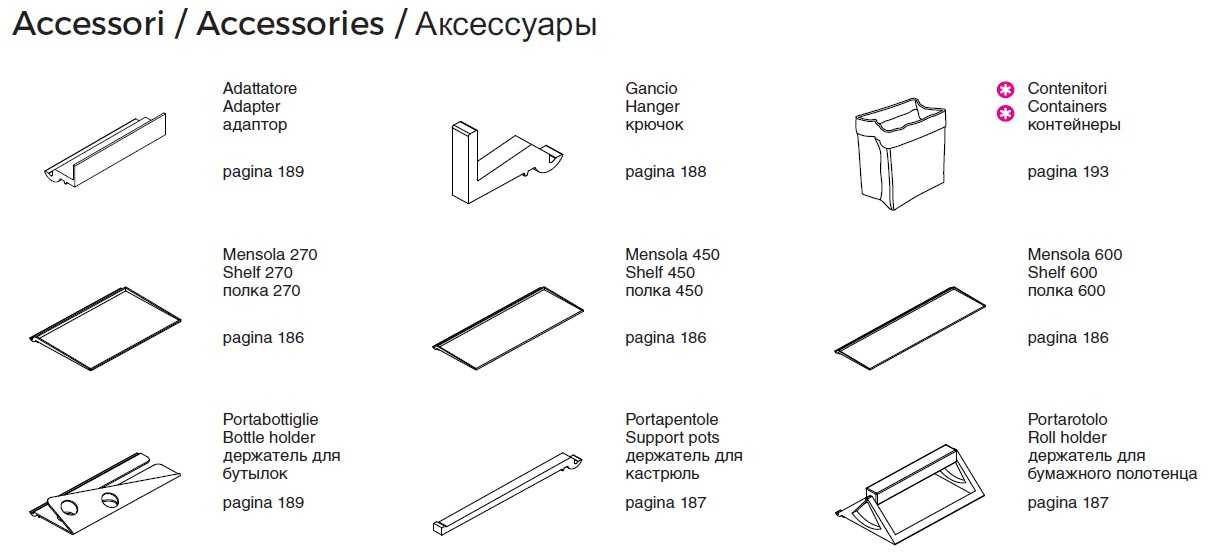 Accessori / Accessories / Аксессуары

Adattatore
Adapter
адаптор

pagina 189

Gancio
Hanger
крючок

pagina 188

Contenitori
Containers
контейнеры

pagina 193

Mensola 270
Shelf 270
полка 270

pagina 186

Mensola 450
Shelf 450
полка 450

pagina 186

Mensola 600
Shelf 600
полка 600

pagina 186

Portabottiglie
Bottle holder
держатель для бутылок

pagina 189

Portapentole
Support pots
держатель для кастрюль

pagina 187

Portarotolo
Roll holder
держатель для бумажного полотенца

pagina 187