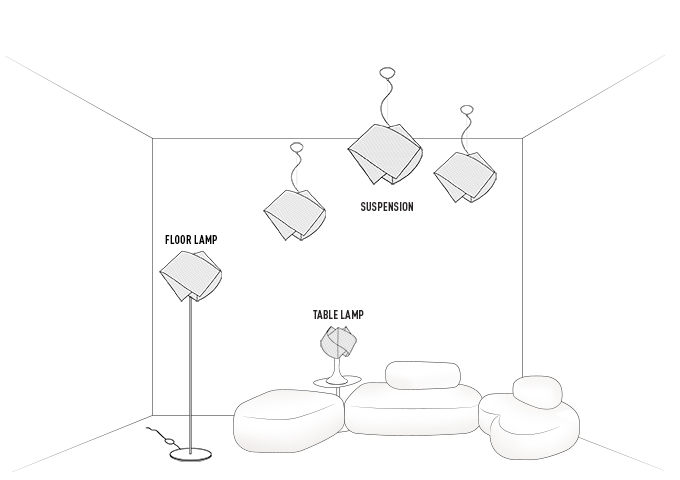 SUSPENSION

FLOOR LAMP

TABLE LAMP