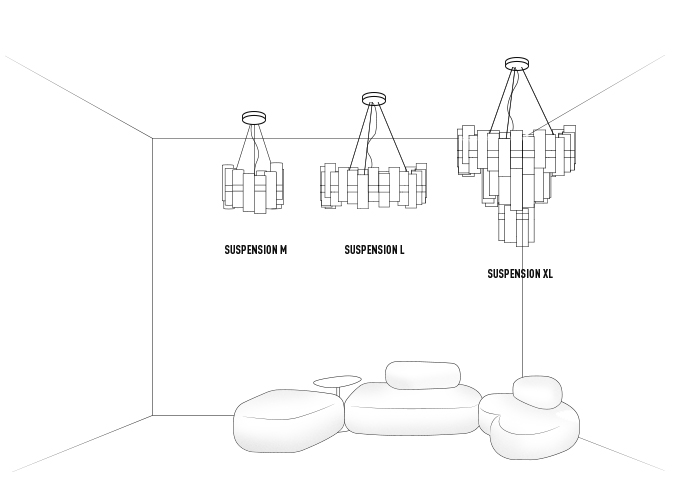 SUSPENSION M

SUSPENSION L

SUSPENSION XL