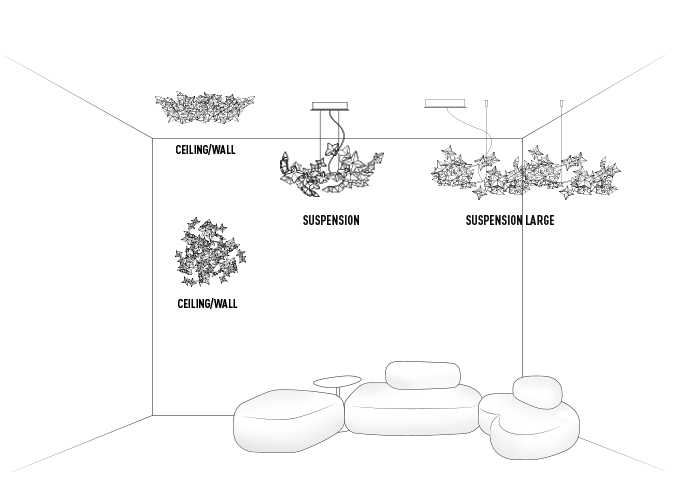 CEILING/WALL

SUSPENSION

SUSPENSION LARGE

CEILING/WALL