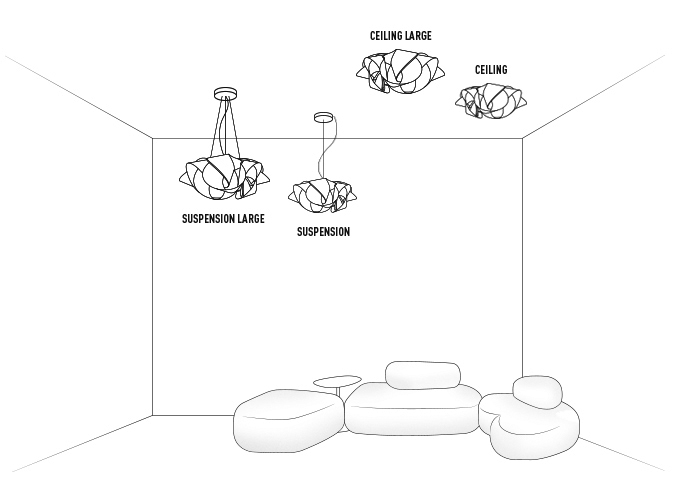 CEILING LARGE

CEILING

SUSPENSION LARGE

SUSPENSION