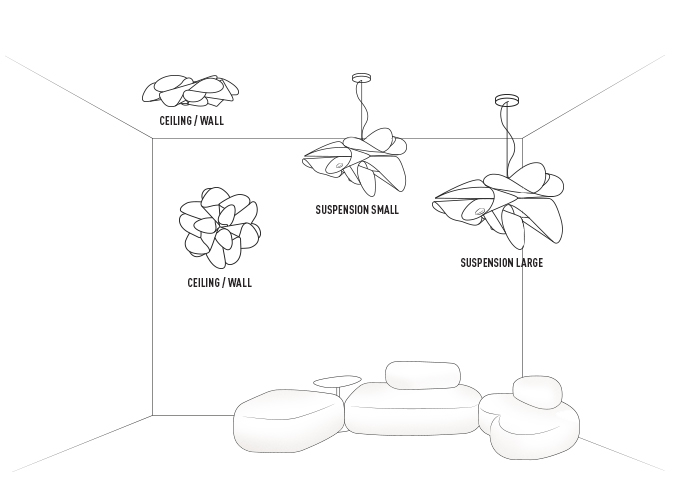 CEILING / WALL

SUSPENSION SMALL

SUSPENSION LARGE

CEILING / WALL